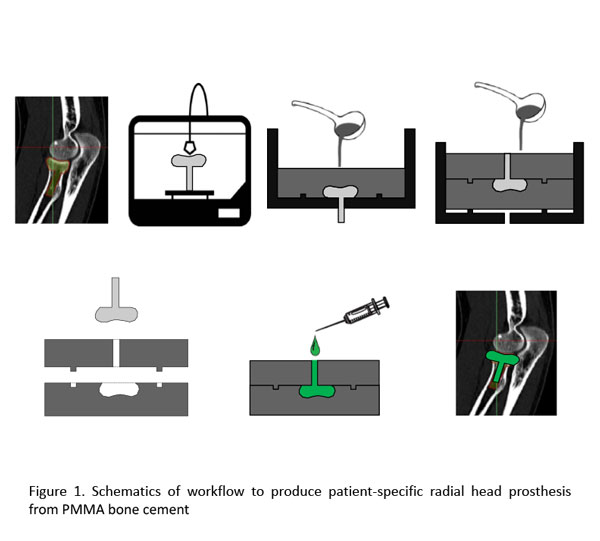 Figure 1. Schematics of workflow to produce patient-specific radial head prosthesis from PMMA bone cement